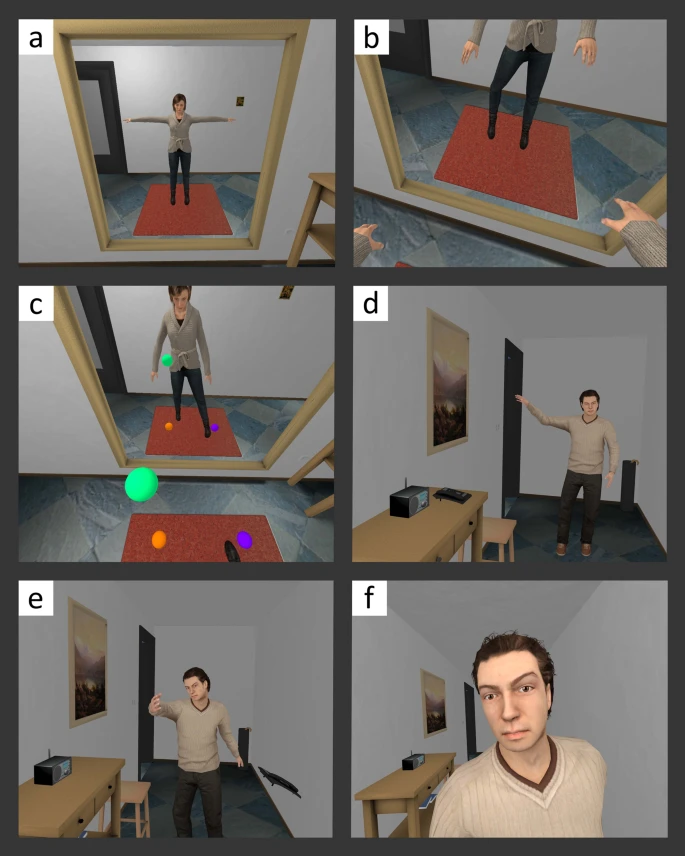 a

b

c

d

e

f